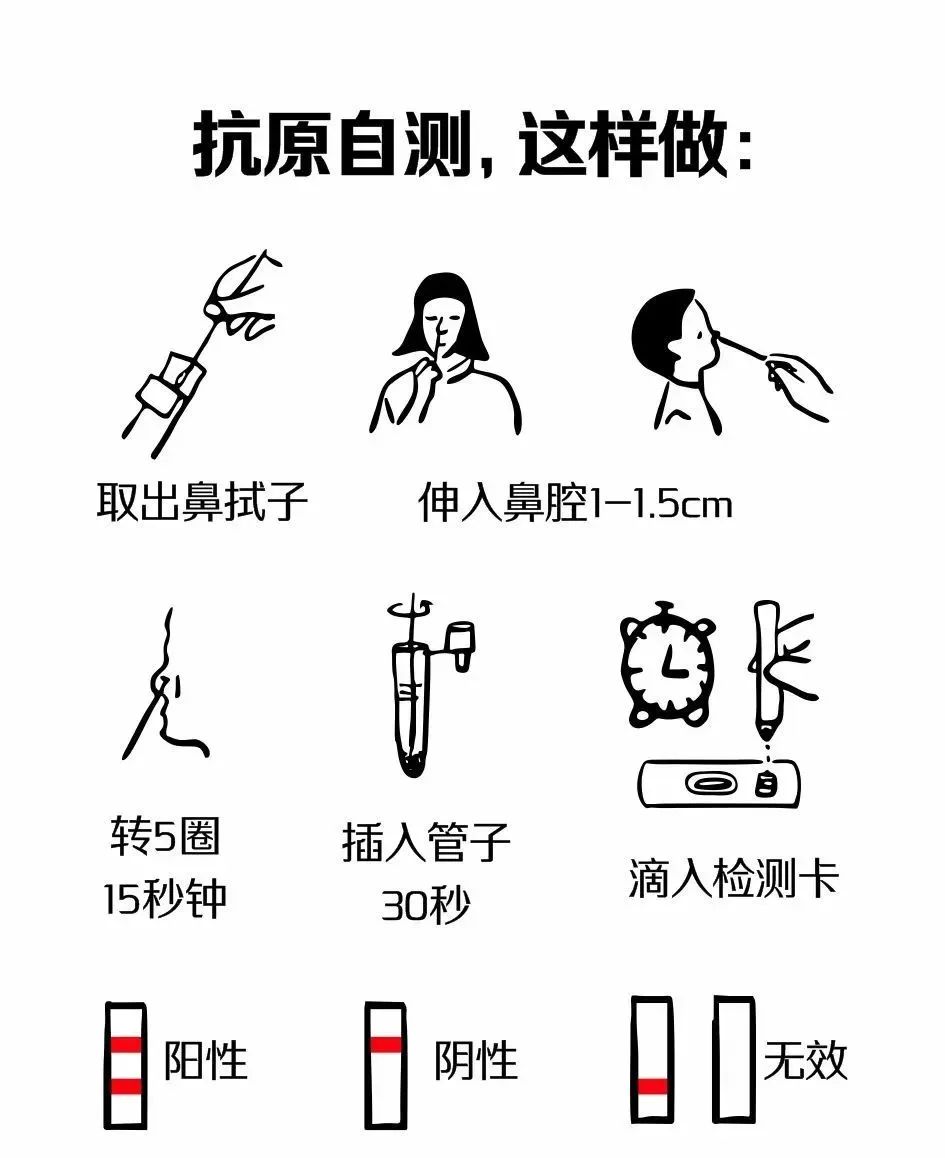 抗原自测，这样做：

取出鼻拭子

伸入鼻腔1—1.5cm

转5圈
15秒钟

插入管子
30秒

滴入检测卡

阳性

阴性

无效